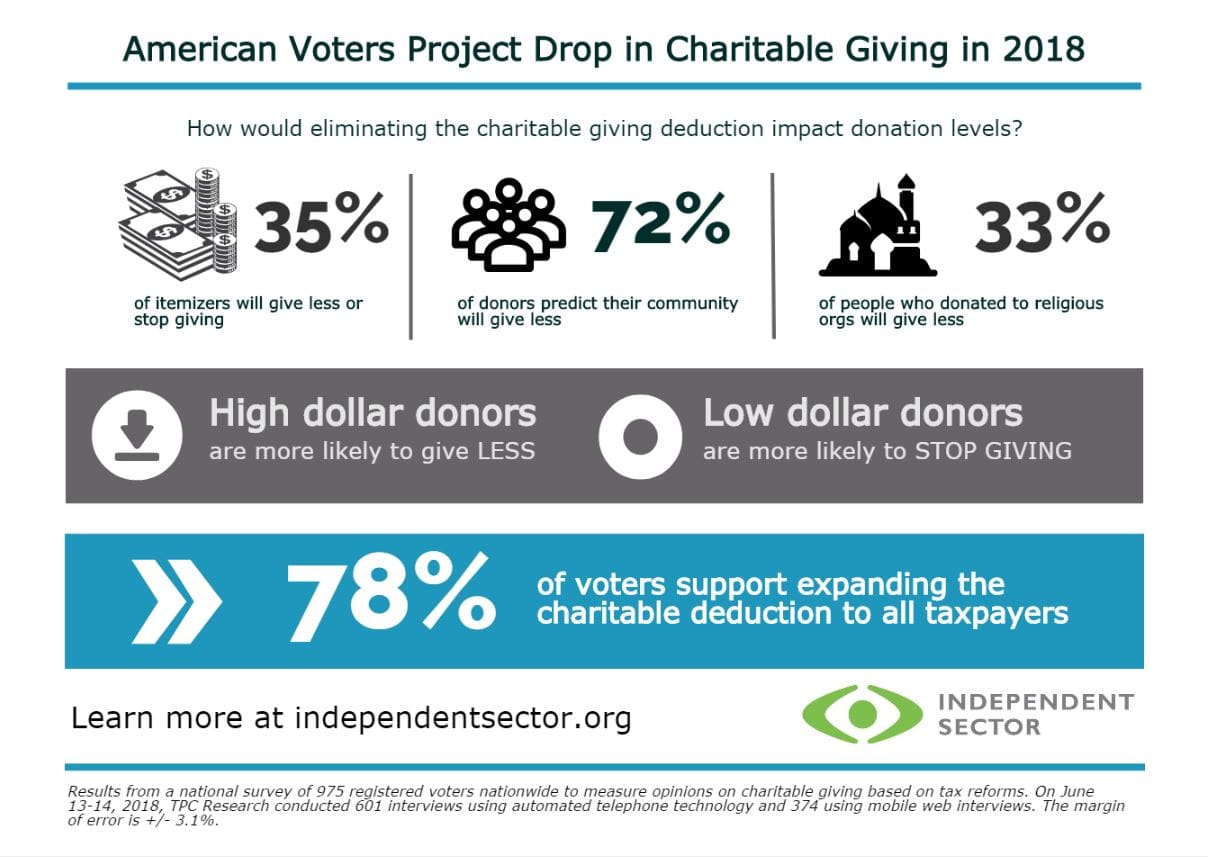 American Voters Project Drop in Charitable Giving in 2018

How would eliminating the charitable giving deduction impact donation levels?

35%

of itemizers will give less or stop giving

72%

of donors predict their community will give less

33%

of people who donated to religious orgs will give less

High dollar donors are more likely to give LESS

Low dollar donors are more likely to STOP GIVING

78% of voters support expanding the charitable deduction to all taxpayers

Learn more at independentsector.org

INDEPENDENT SECTOR

Results from a national survey of 975 registered voters nationwide to measure opinions on charitable giving based on tax reforms. On June 13-14, 2018, TPC Research conducted 601 interviews using automated telephone technology and 374 using mobile web interviews. The margin of error is +/- 3.1%.